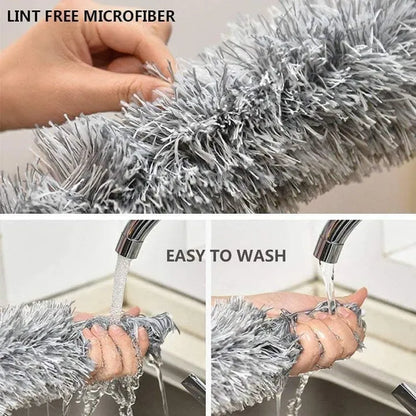 LINT FREE MICROFIBER

EASY TO WASH