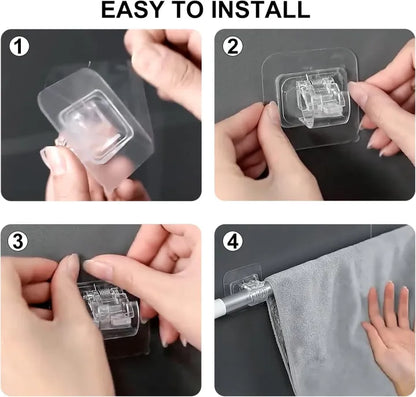 EASY TO INSTALL

1

2

3

4