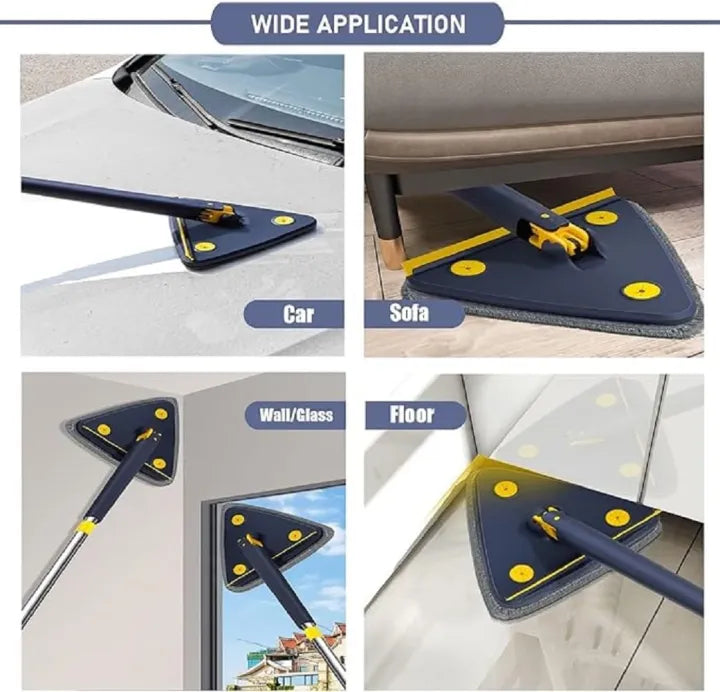 WIDE APPLICATION

Car

Sofa

Wall/Glass

Floor