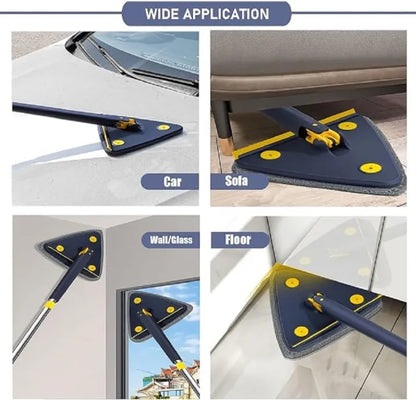 WIDE APPLICATION

Car

Sofa

Wall/Glass

Floor