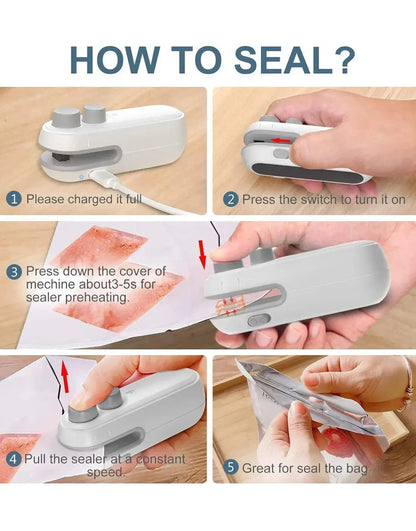 HOW TO SEAL?

1 Please charged it full

2 Press the switch to turn it on

3 Press down the cover of mechine about3-5s for sealer preheating.

4 Pull the sealer at a constant speed.

5 Great for seal the bag