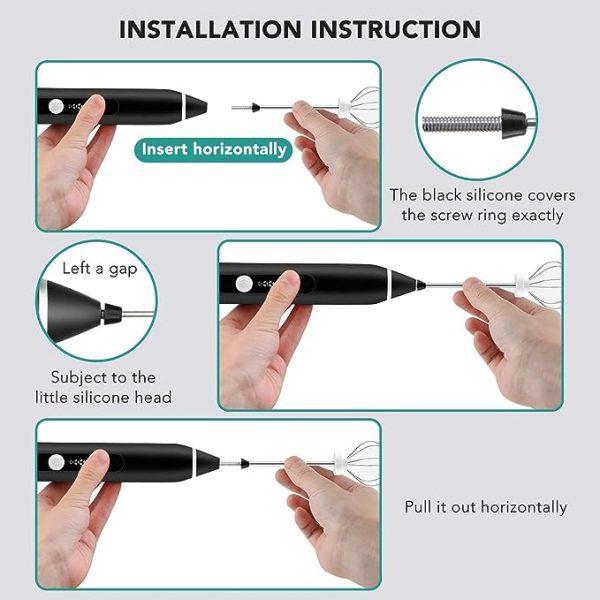 INSTALLATION INSTRUCTION

Insert horizontally

The black silicone covers the screw ring exactly

Left a gap

Subject to the little silicone head

Pull it out horizontally